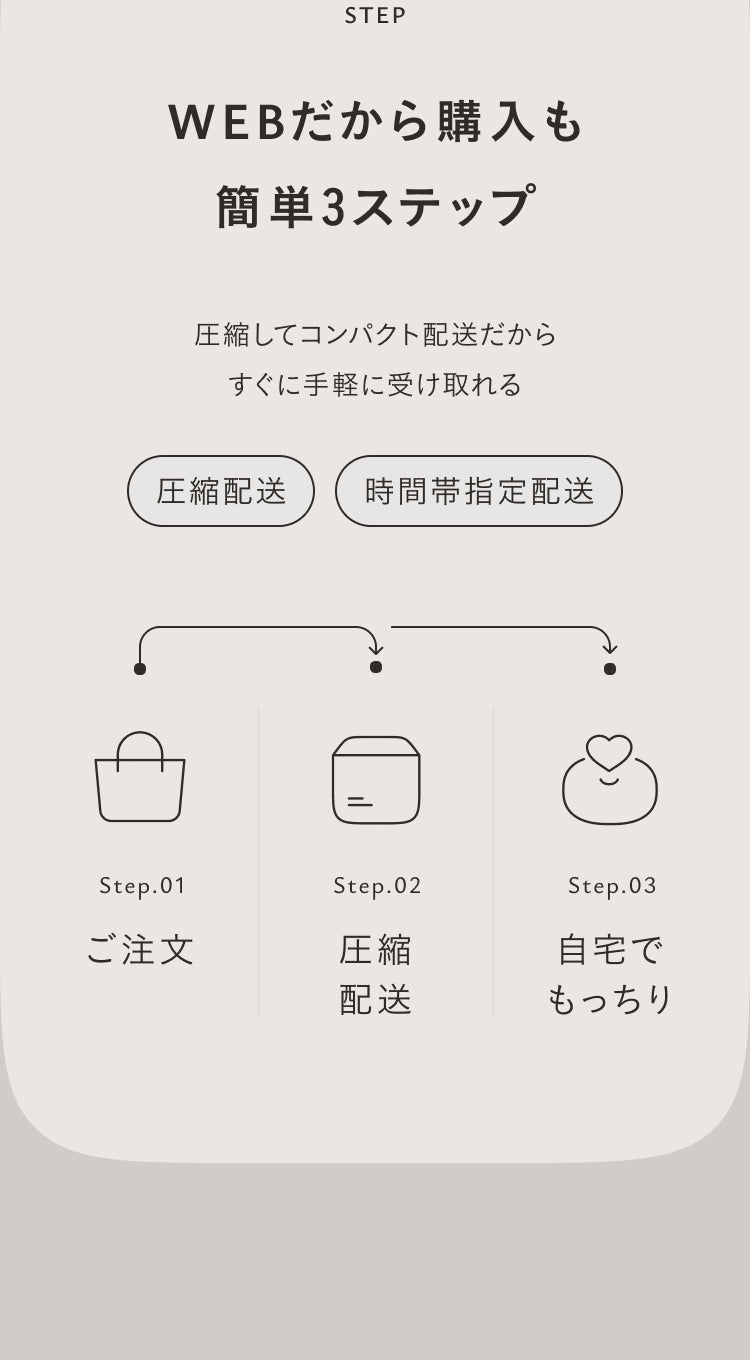 STEP

WEBだから購入も
簡単3ステップ

圧縮してコンパクト配送だから
すぐに手軽に受け取れる

圧縮配送

時間帯指定配送

Step.01
ご注文

Step.02
圧縮
配送

Step.03
自宅で
もっちり